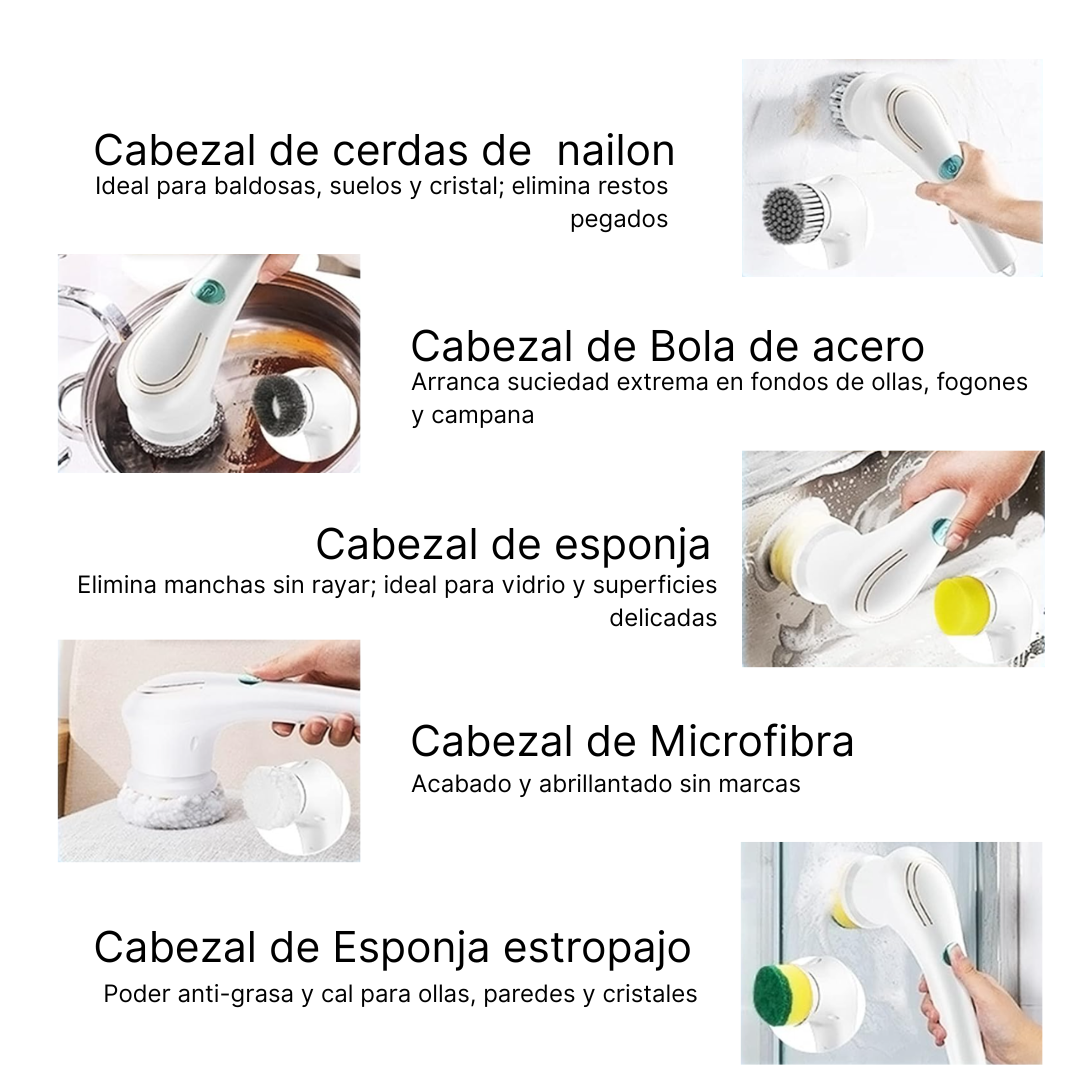 Cabezal de cerdas de nailon
Ideal para baldosas, suelos y cristal; elimina restos pegados

Cabezal de Bola de acero
Arranca suciedad extrema en fondos de ollas, fogones y campana

Cabezal de esponja
Elimina manchas sin rayar; ideal para vidrio y superficies delicadas

Cabezal de Microfibra
Acabado y abrillantado sin marcas

Cabezal de Esponja estropajo
Poder anti-grasa y cal para ollas, paredes y cristales